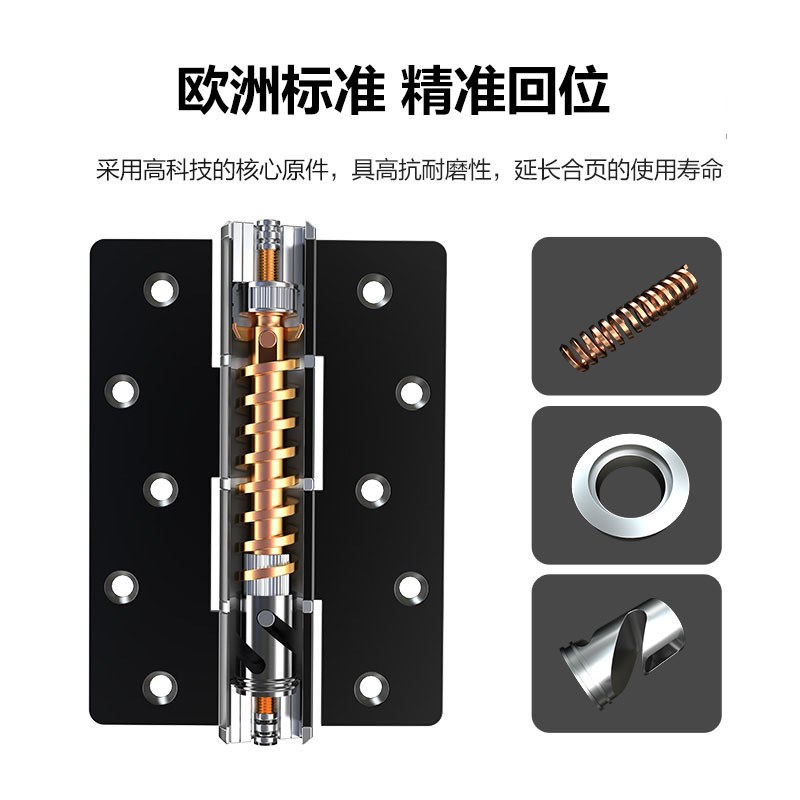 欧洲标准 精准回位

采用高科技的核心原件，具高抗耐磨性，延长合页的使用寿命