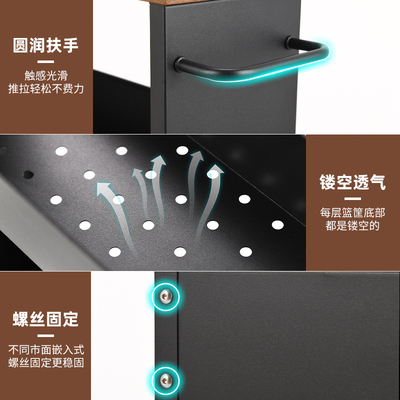 圆润扶手

触感光滑
推拉轻松不费力

镂空透气

每层篮筐底部
都是镂空的

螺丝固定

不同市面嵌入式
螺丝固定更稳固