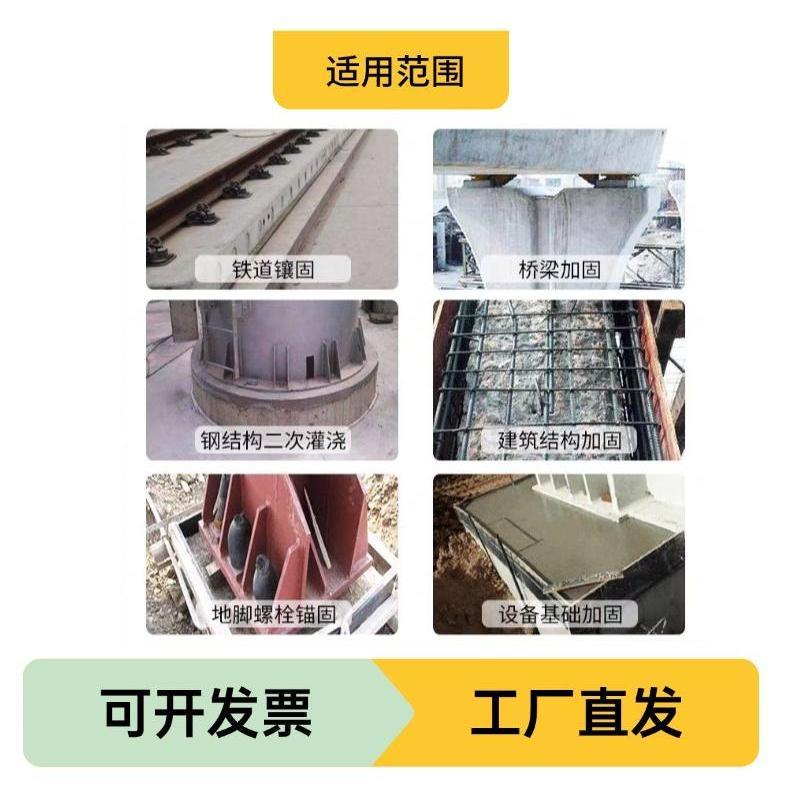 适用范围

铁道镶固

桥梁加固

钢结构二次灌浇

建筑结构加固

地脚螺栓锚固

设备基础加固

可开发票

工厂直发