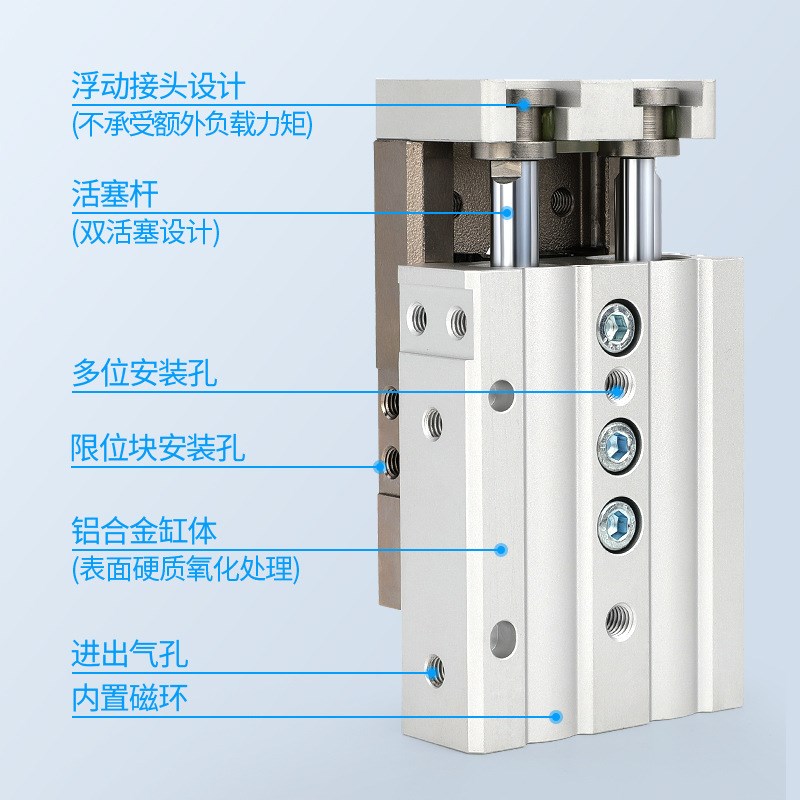 浮动接头设计
(不承受额外负载力矩)

活塞杆
(双活塞设计)

多位安装孔

限位块安装孔

铝合金缸体
(表面硬质氧化处理)

进出气孔

内置磁环