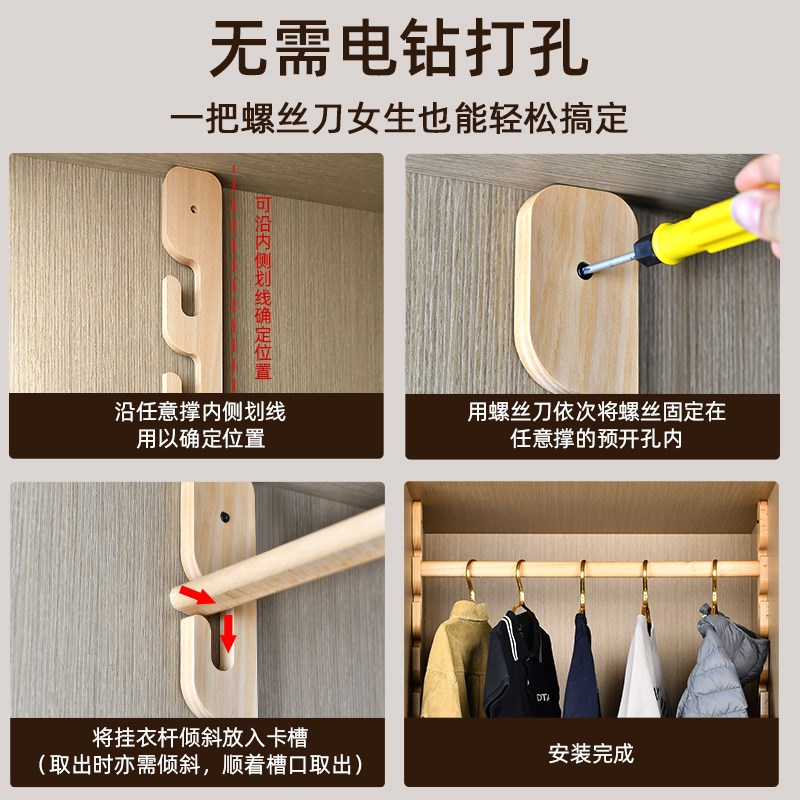 无需电钻打孔

一把螺丝刀女生也能轻松搞定

可沿内侧划线确定位置

沿任意撑内侧划线
用以确定位置

用螺丝刀依次将螺丝固定在
任意撑的预开孔内

将挂衣杆倾斜放入卡槽
（取出时亦需倾斜，顺着槽口取出）

DTA

安装完成