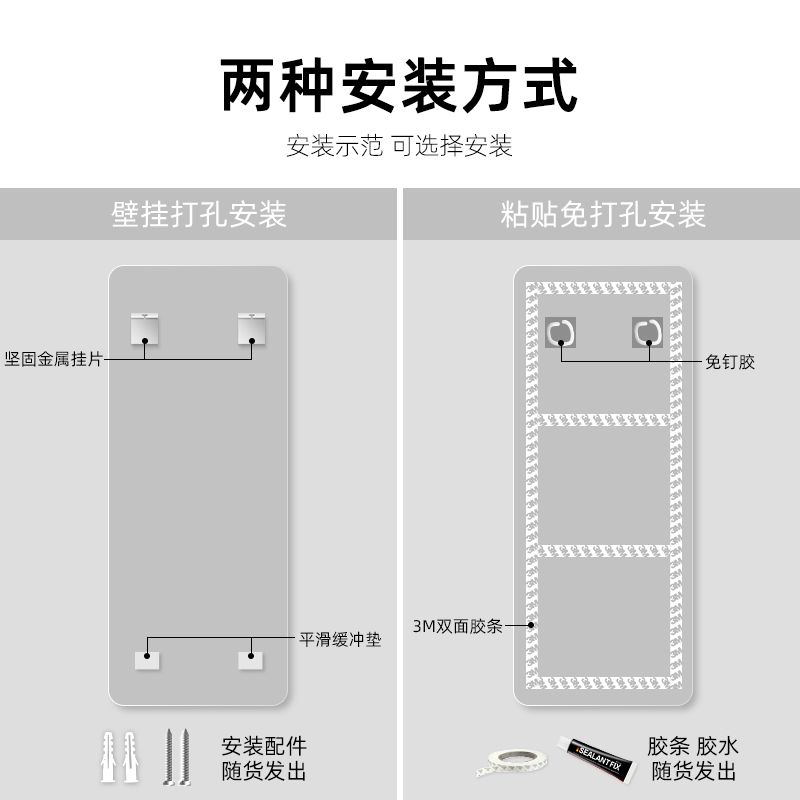 两种安装方式

安装示范 可选择安装

壁挂打孔安装

坚固金属挂片

平滑缓冲垫

安装配件
随货发出

粘贴免打孔安装

免钉胶

3M双面胶条

SEALANT FIX

胶条 胶水
随货发出