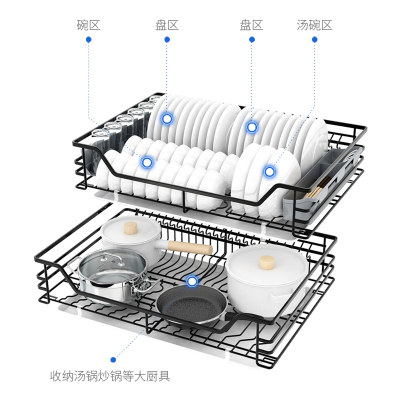 碗区
盘区
盘区
汤碗区

收纳汤锅炒锅等大厨具