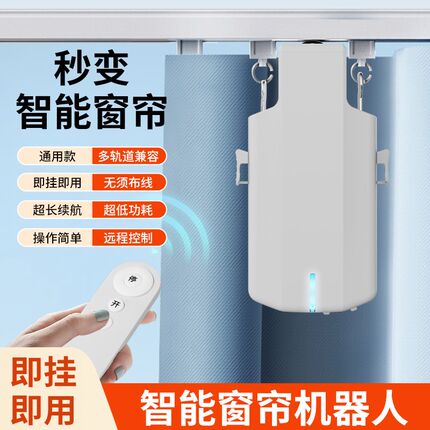 秒变
智能窗帘

通用款 多轨道兼容
即挂即用 无须布线
超长续航 超低功耗
操作简单 远程控制

停
开

即挂
即用

智能窗帘机器人