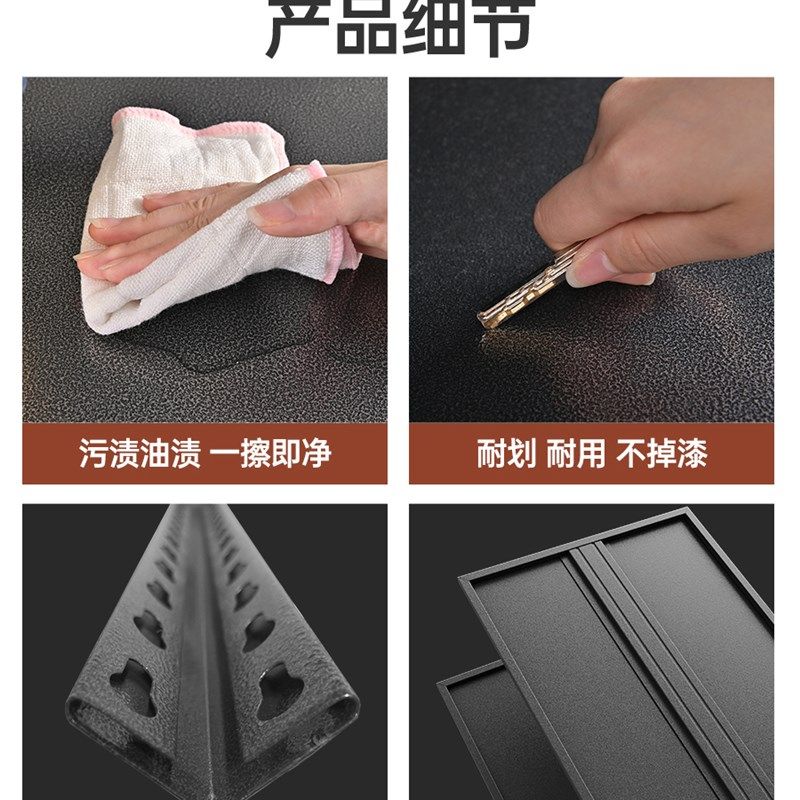 产品细节

污渍油渍 一擦即净

耐划 耐用 不掉漆