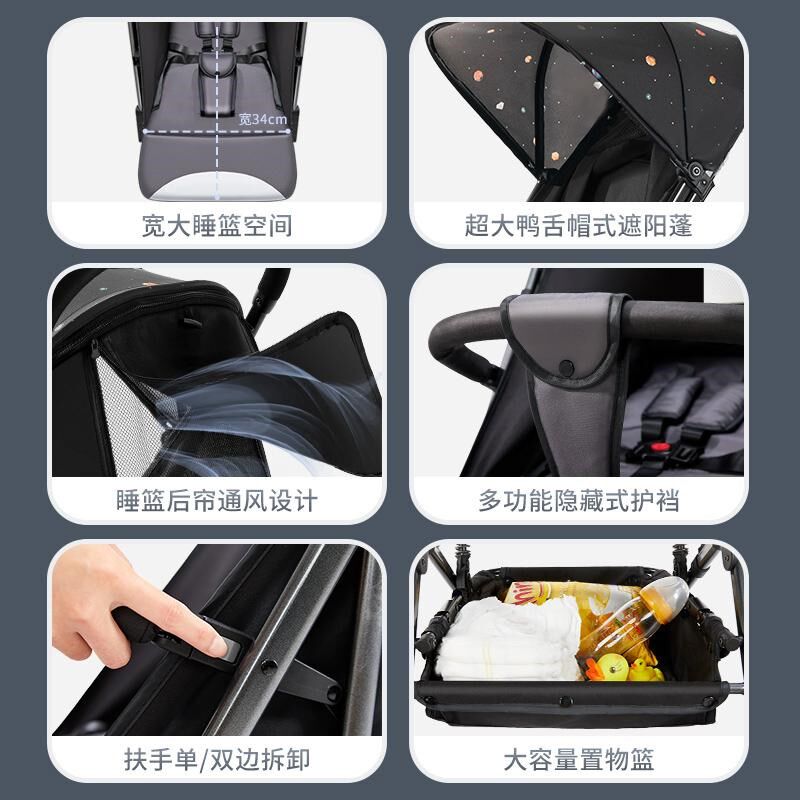 宽34cm

宽大睡篮空间

超大鸭舌帽式遮阳蓬

睡篮后帘通风设计

多功能隐藏式护裆

扶手单/双边拆卸

大容量置物篮