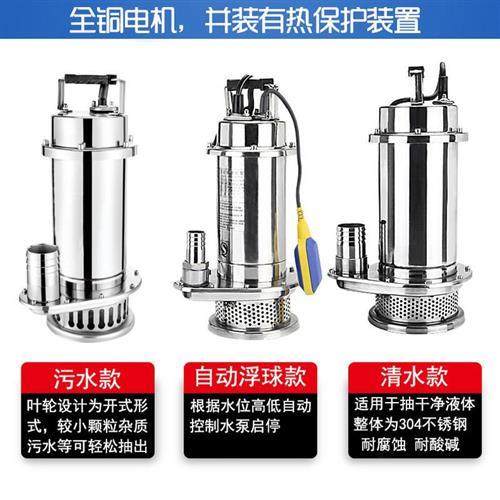 全铜电机，并装有热保护装置

污水款
叶轮设计为开式形式，较小颗粒杂质污水等可轻松抽出

自动浮球款
根据水位高低自动控制水泵启停

清水款
适用于抽干净液体
整体为304不锈钢
耐腐蚀 耐酸碱