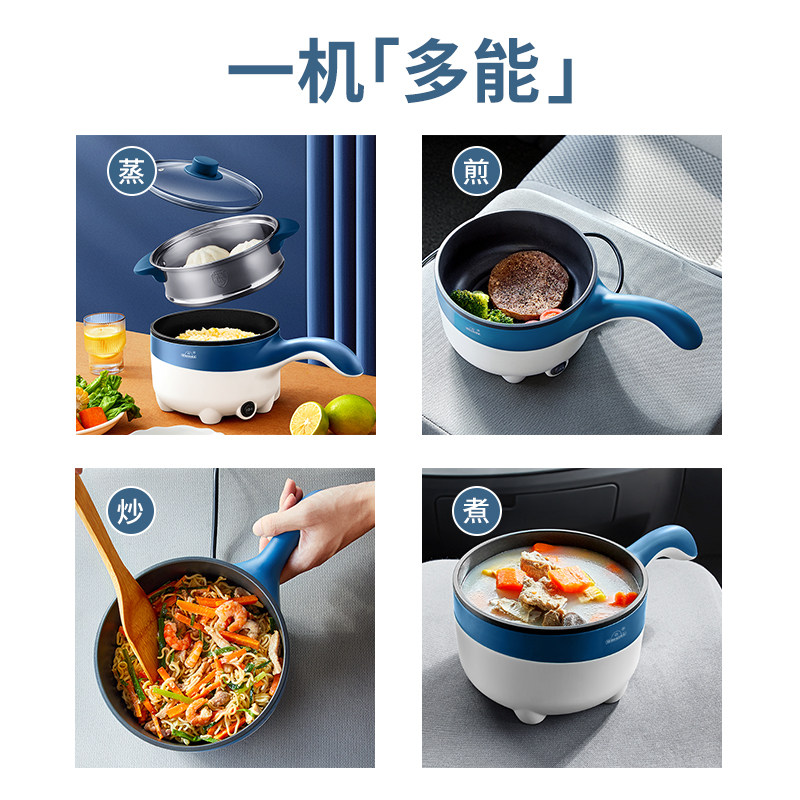 一机「多能」

蒸

煎

炒

煮