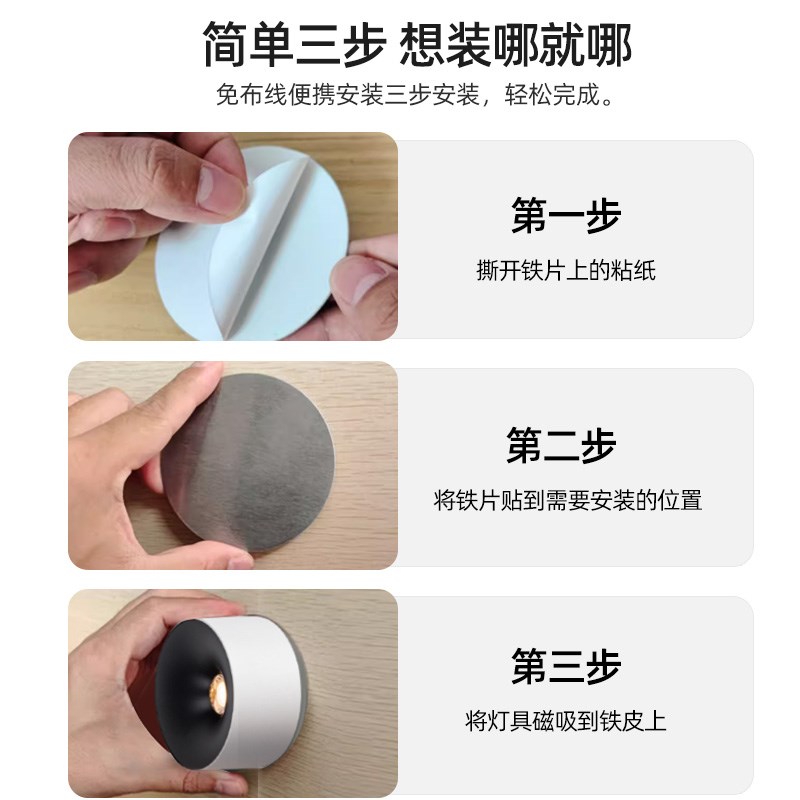 简单三步 想装哪就哪
免布线便携安装三步安装，轻松完成。

第一步
撕开铁片上的粘纸

第二步
将铁片贴到需要安装的位置

第三步
将灯具磁吸到铁皮上