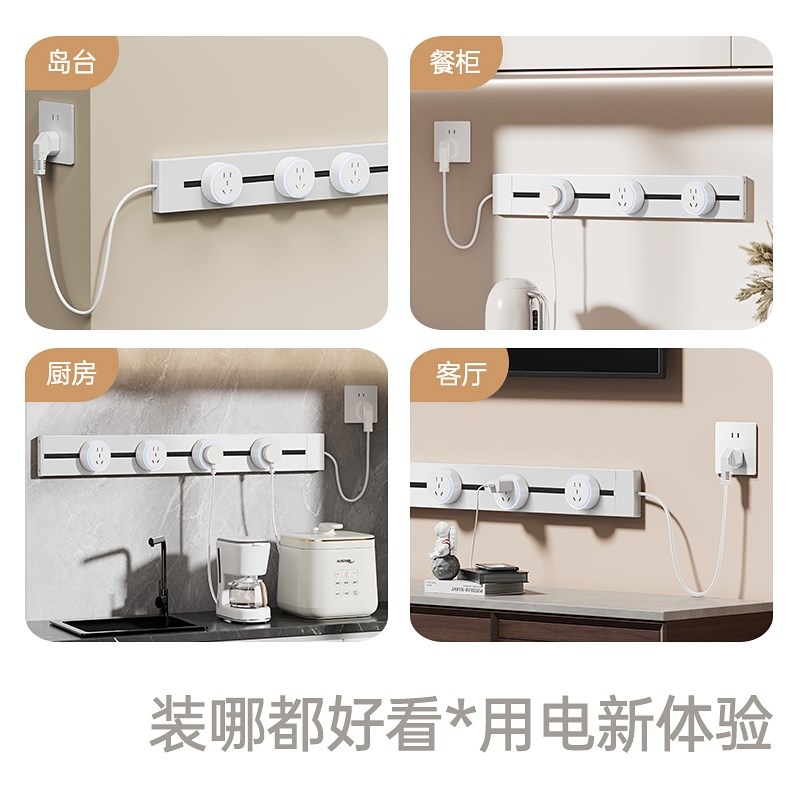 岛台

餐柜

厨房

客厅

装哪都好看*用电新体验