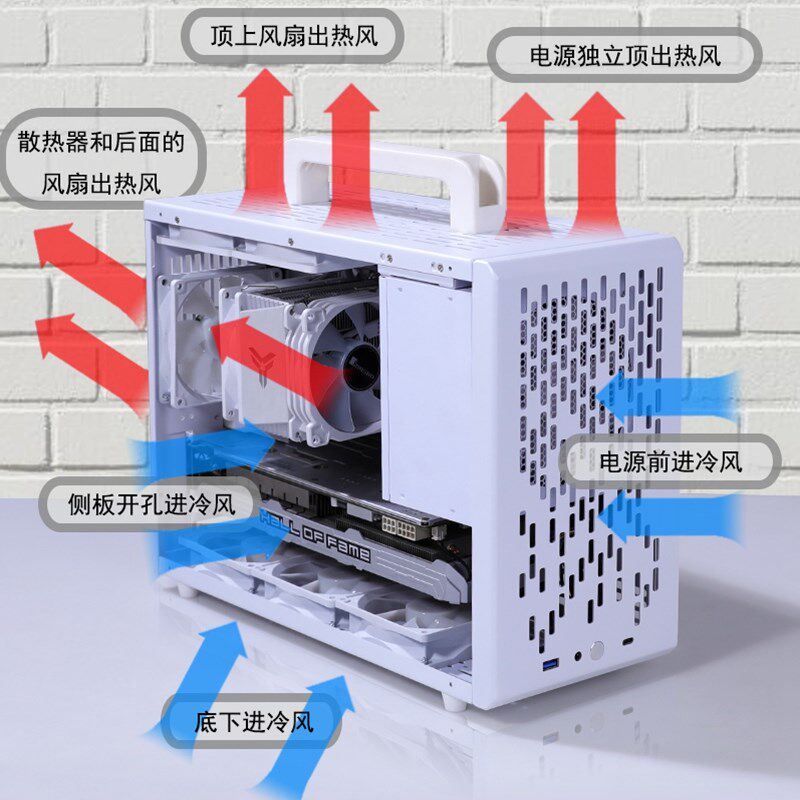 顶上风扇出热风

电源独立顶出热风

散热器和后面的风扇出热风

电源前进冷风

侧板开孔进冷风

HALL OF FAME

底下进冷风