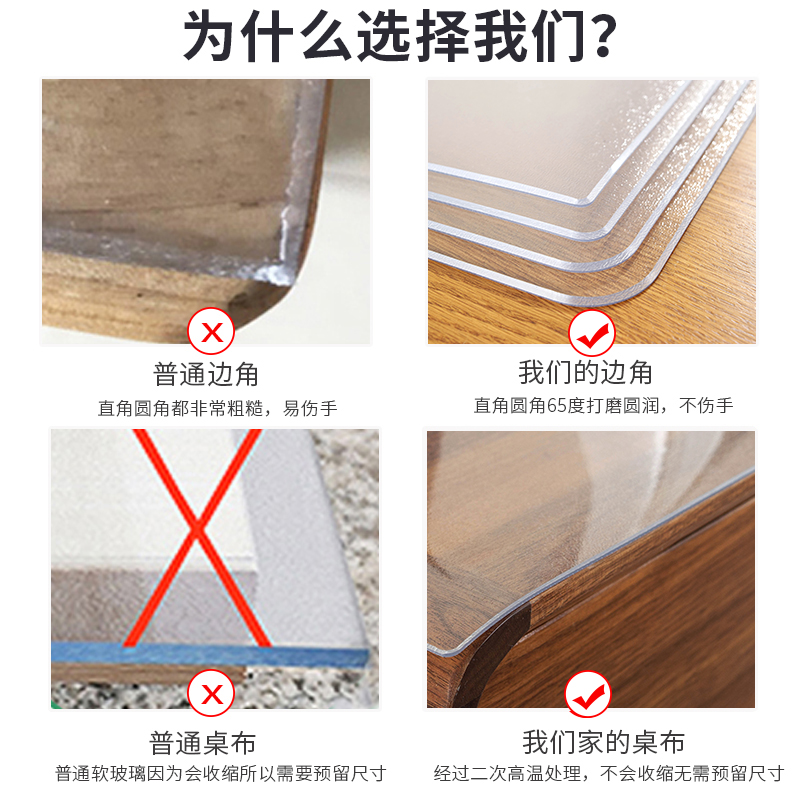 为什么选择我们?

普通边角
直角圆角都非常粗糙，易伤手

我们的边角
直角圆角65度打磨圆润，不伤手

普通桌布
普通软玻璃因为会收缩所以需要预留尺寸

我们家的桌布
经过二次高温处理，不会收缩无需预留尺寸