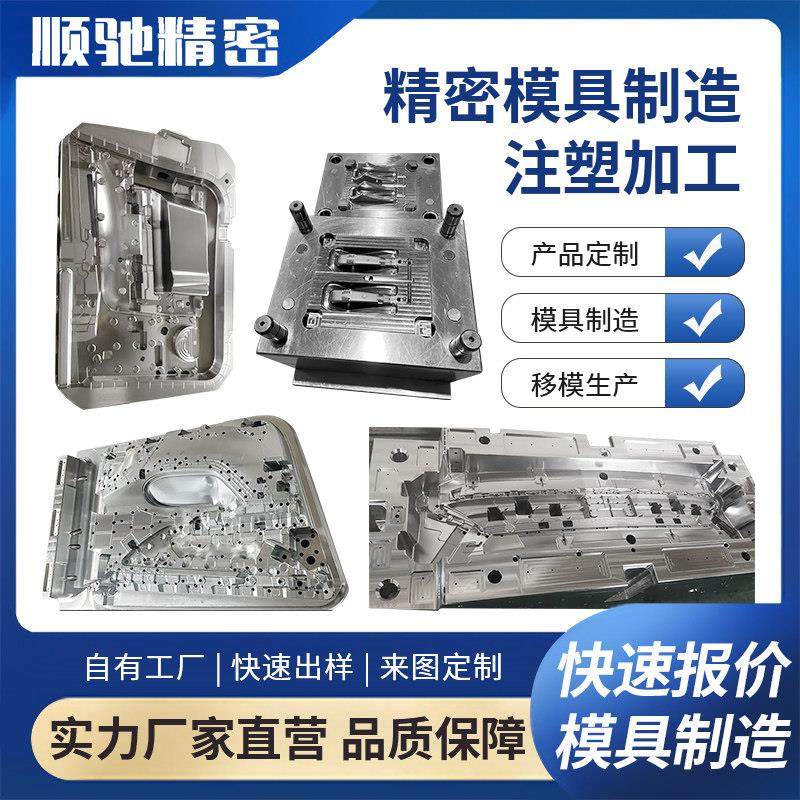 顺驰精密

精密模具制造
注塑加工

产品定制

模具制造

移模生产

自有工厂 | 快速出样 | 来图定制

实力厂家直营 品质保障

快速报价
模具制造