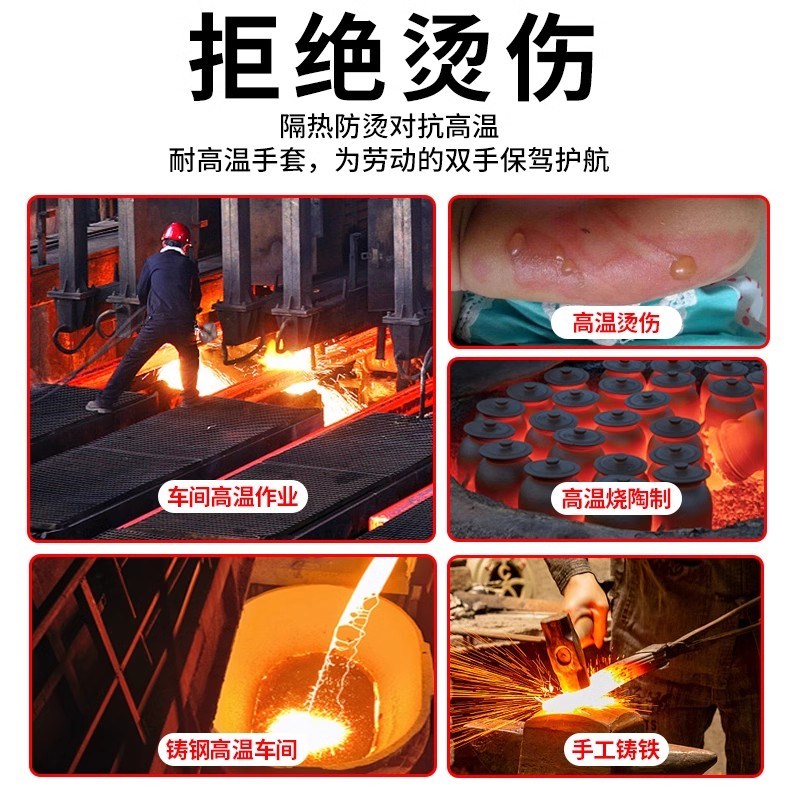 拒绝烫伤

隔热防烫对抗高温
耐高温手套，为劳动的双手保驾护航

车间高温作业

高温烫伤

高温烧陶制

铸钢高温车间

手工铸铁