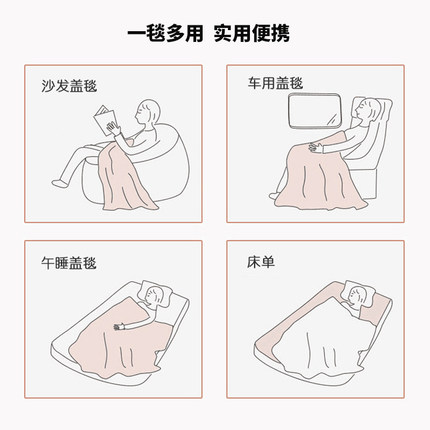 一毯多用 实用便携

沙发盖毯

车用盖毯

午睡盖毯

床单