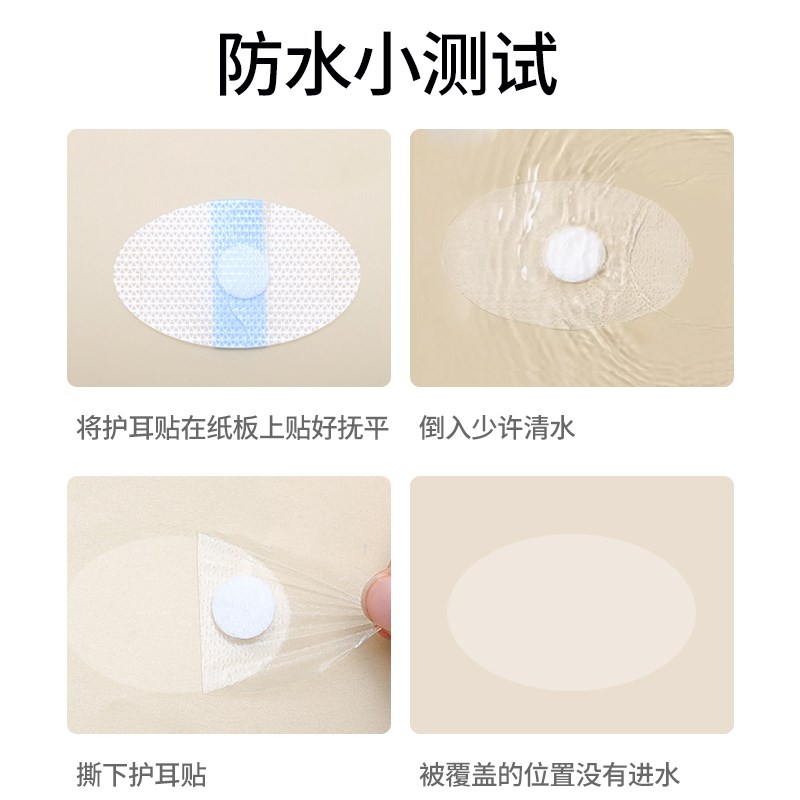 防水小测试

将护耳贴在纸板上贴好抚平

倒入少许清水

撕下护耳贴

被覆盖的位置没有进水