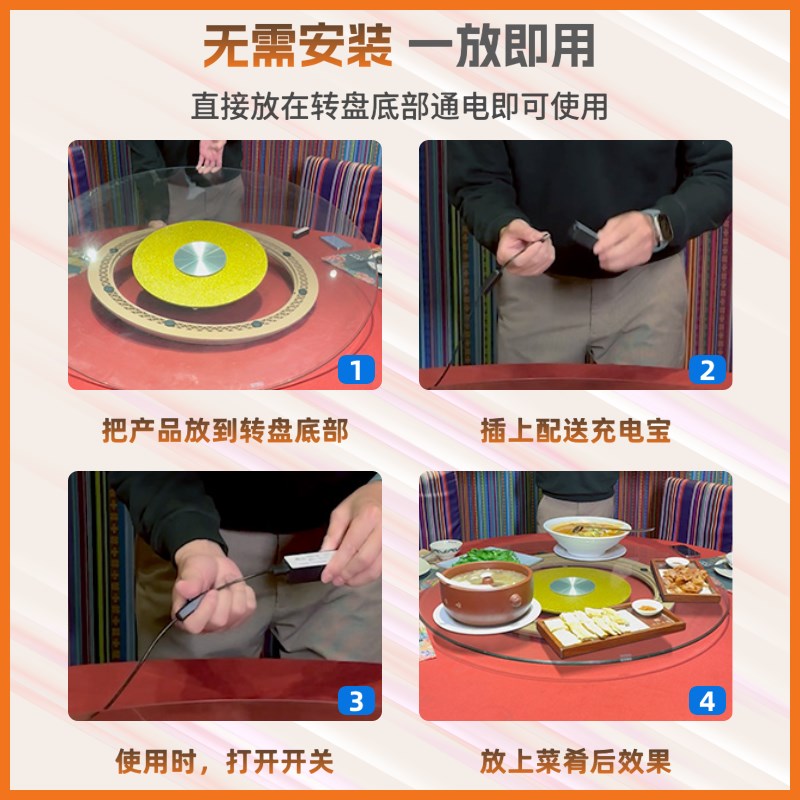 无需安装 一放即用

直接放在转盘底部通电即可使用

1

把产品放到转盘底部

2

插上配送充电宝

3

使用时，打开开关

4

放上菜肴后效果