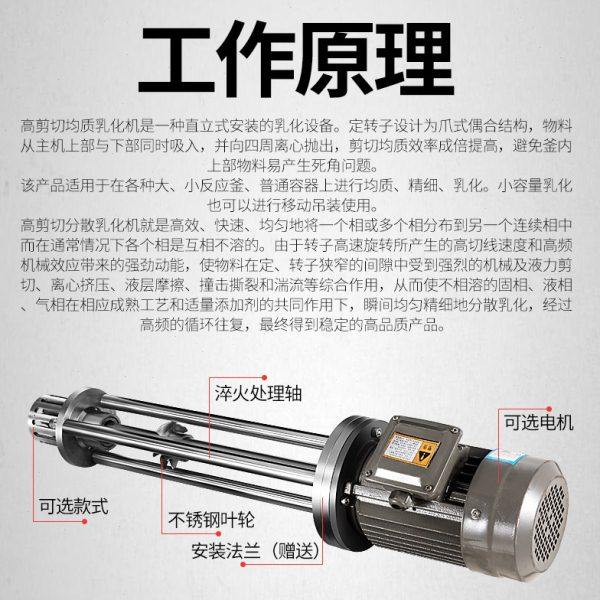 工作原理

高剪切均质乳化机是一种直立式安装的乳化设备。定转子设计为爪式偶合结构，物料从主机上部与下部同时吸入，并向四周离心抛出，剪切均质效率成倍提高，避免釜内上部物料易产生死角问题。

该产品适用于在各种大、小反应釜、普通容器上进行均质、精细、乳化。小容量乳化也可以进行移动吊装使用。

高剪切分散乳化机就是高效、快速、均匀地将一个相或多个相分布到另一个连续相中而在通常情况下各个相是互相不溶的。由于转子高速旋转所产生的高切线速度和高频机械效应带来的强劲动能，使物料在定、转子狭窄的间隙中受到强烈的机械及液力剪切、离心挤压、液层摩擦、撞击撕裂和湍流等综合作用，从而使不相溶的固相、液相、气相在相应成熟工艺和适量添加剂的共同作用下，瞬间均匀精细地分散乳化，经过高频的循环往复，最终得到稳定的高品质产品。

淬火处理轴

可选电机

可选款式

不锈钢叶轮

安装法兰（赠送）