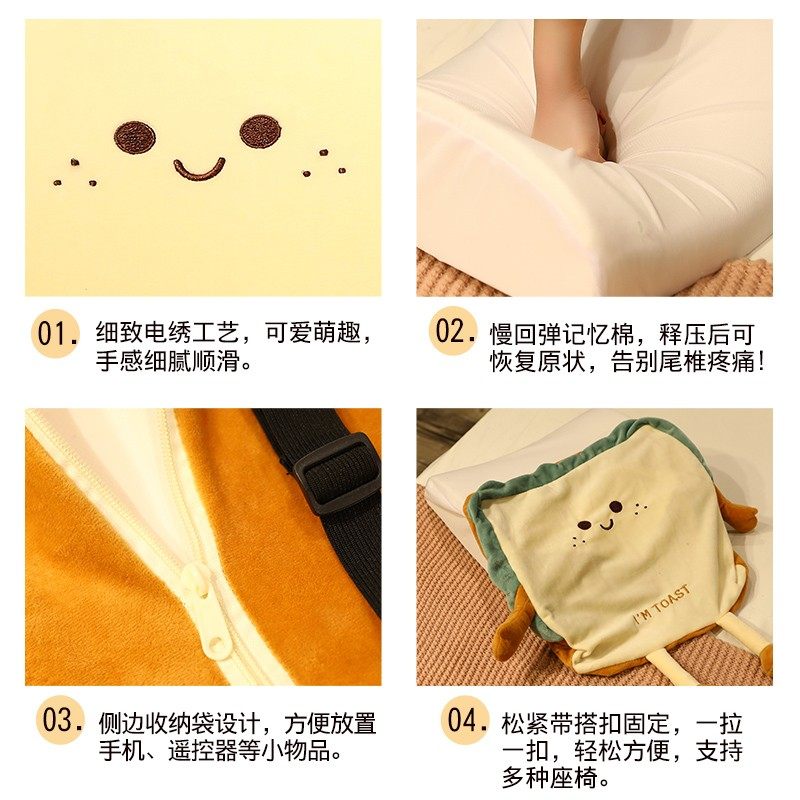 01. 细致电绣工艺，可爱萌趣，手感细腻顺滑。

02. 慢回弹记忆棉，释压后可恢复原状，告别尾椎疼痛！

I'M TOAST

03. 侧边收纳袋设计，方便放置手机、遥控器等小物品。

04. 松紧带搭扣固定，一拉一扣，轻松方便，支持多种座椅。