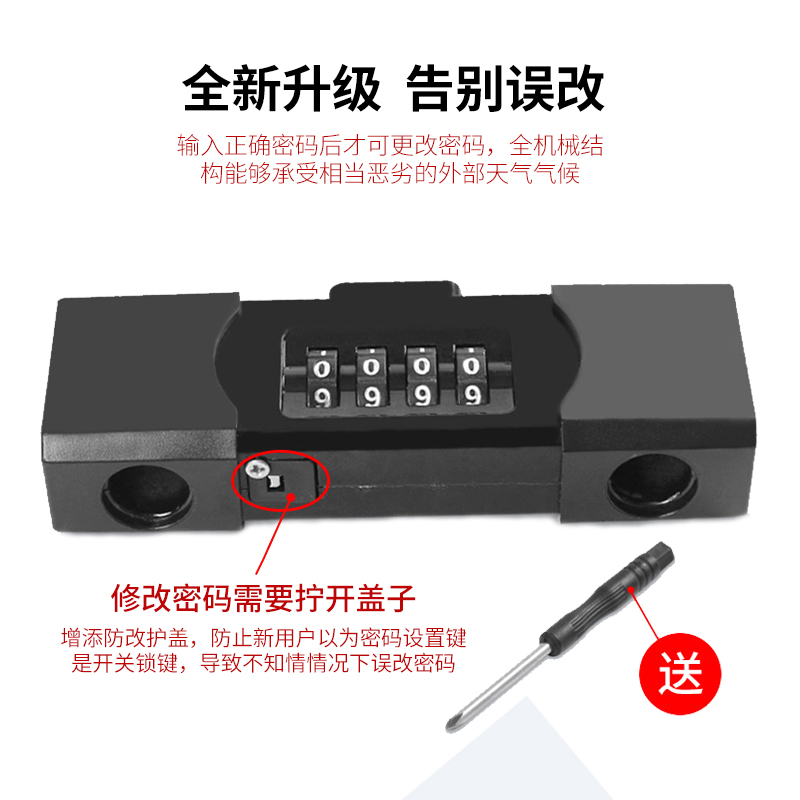 全新升级 告别误改

输入正确密码后才可更改密码，全机械结构能够承受相当恶劣的外部天气气候

0 0 0 0
9 9 9 9

修改密码需要拧开盖子

增添防改护盖，防止新用户以为密码设置键是开关锁键，导致不知情情况下误改密码

送