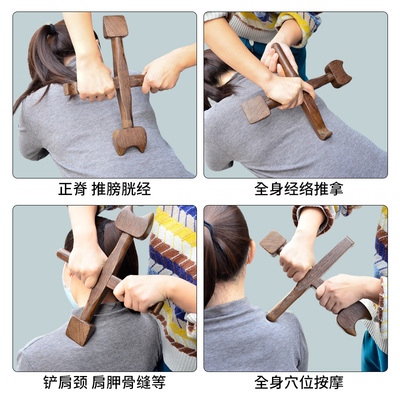 正脊 推膀胱经

全身经络推拿

铲肩颈 肩胛骨缝等

全身穴位按摩