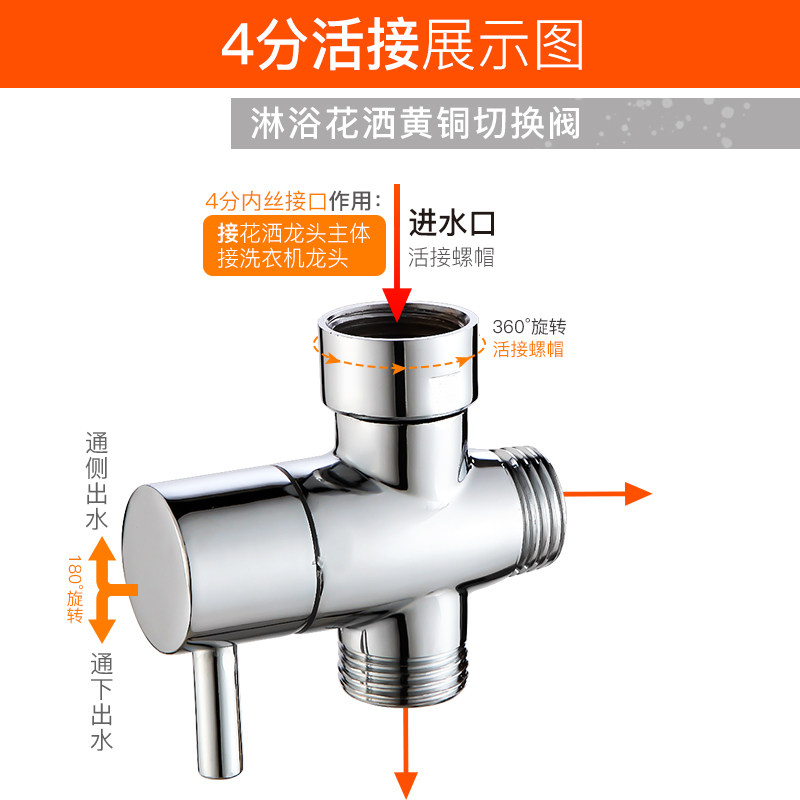 4分活接展示图

淋浴花洒黄铜切换阀

4分内丝接口作用:
接花洒龙头主体
接洗衣机龙头

进水口
活接螺帽

360°旋转
活接螺帽

通侧出水

180°旋转

通下出水