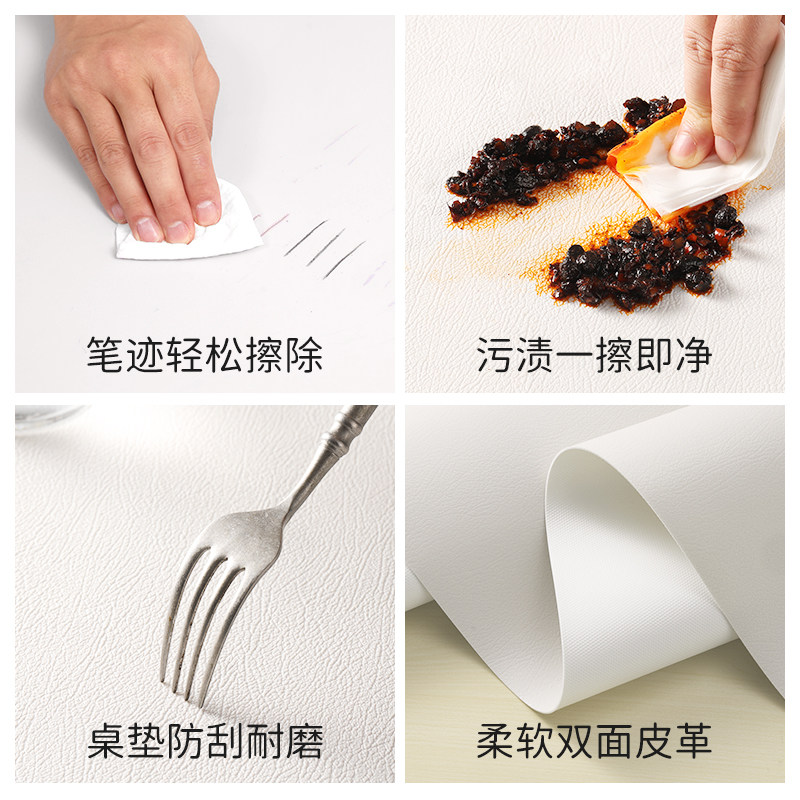 笔迹轻松擦除

污渍一擦即净

桌垫防刮耐磨

柔软双面皮革