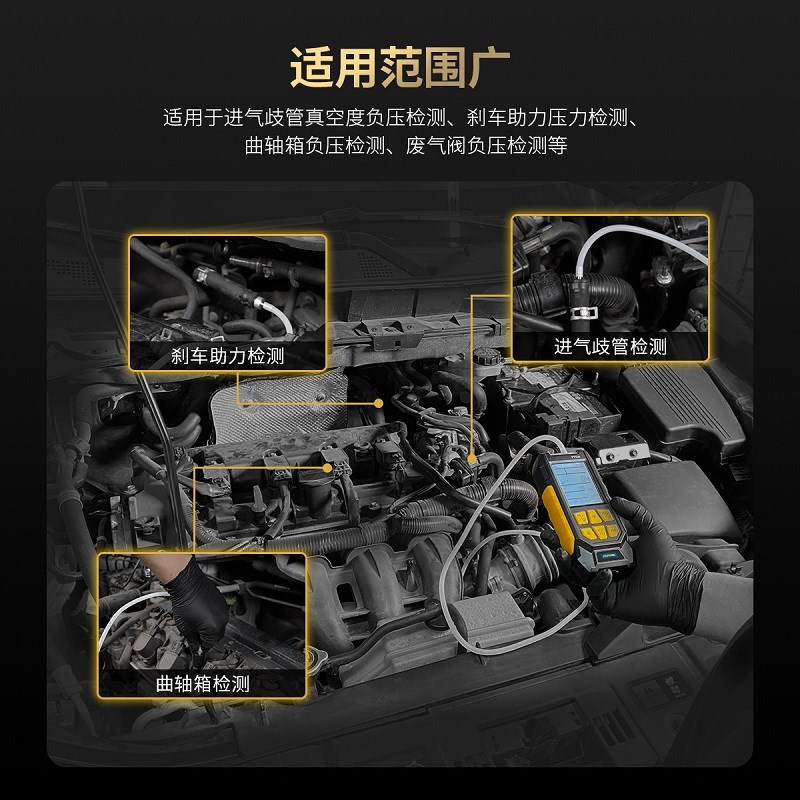 适用范围广

适用于进气歧管真空度负压检测、刹车助力压力检测、曲轴箱负压检测、废气阀负压检测等

刹车助力检测

进气歧管检测

曲轴箱检测