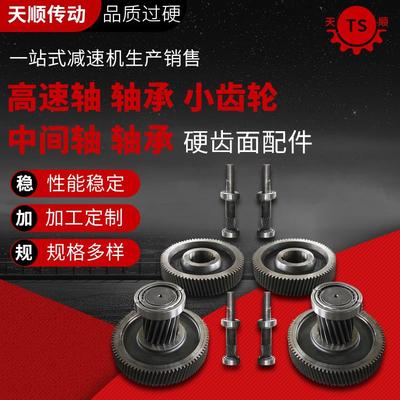 天顺传动 品质过硬

天 TS 顺

一站式减速机生产销售

高速轴 轴承 小齿轮

中间轴 轴承 硬齿面配件

稳 性能稳定

加 加工定制

规 规格多样