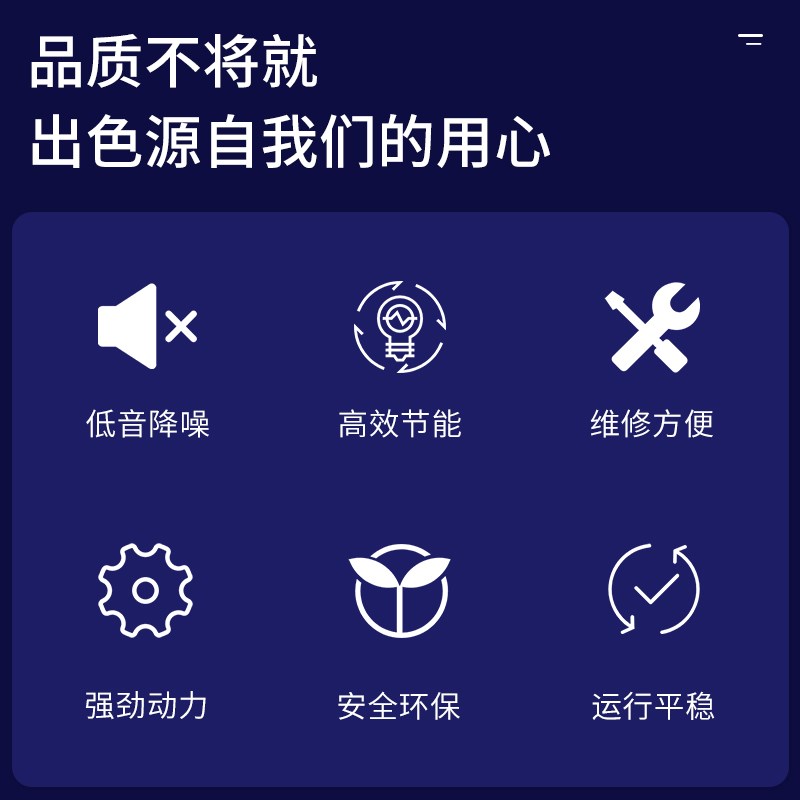 品质不将就
出色源自我们的用心

低音降噪

高效节能

维修方便

强劲动力

安全环保

运行平稳