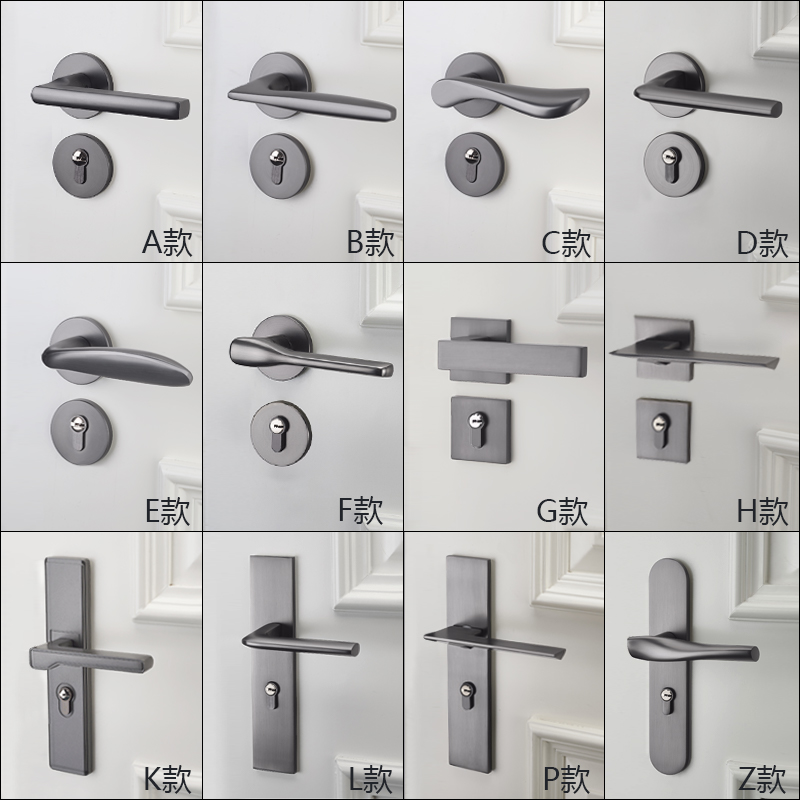 A款
B款
C款
D款
E款
F款
G款
H款
K款
L款
P款
Z款