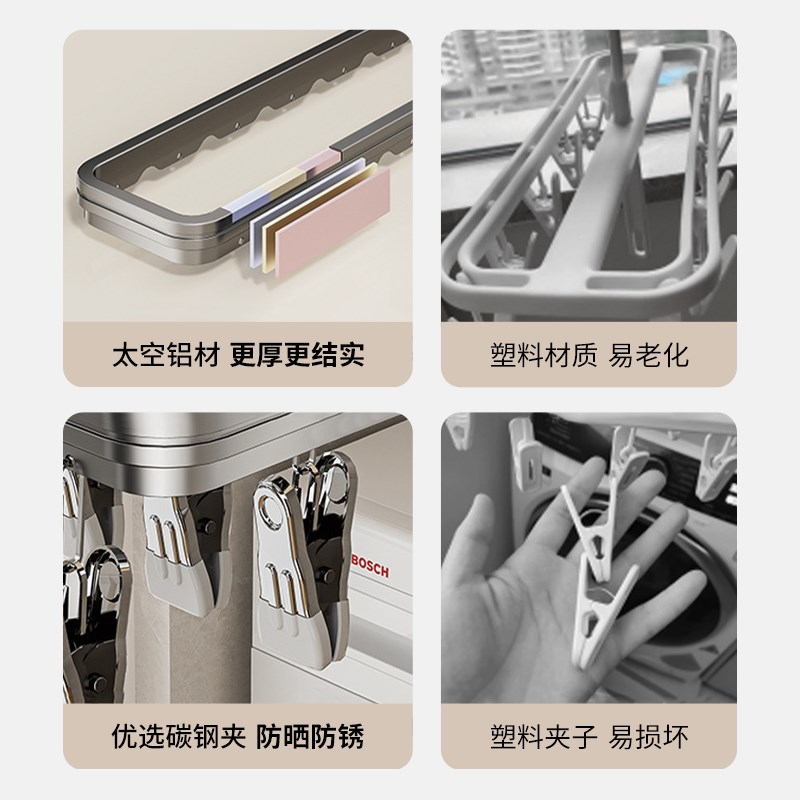 太空铝材 更厚更结实

塑料材质 易老化

BOSCH

优选碳钢夹 防晒防锈

塑料夹子 易损坏