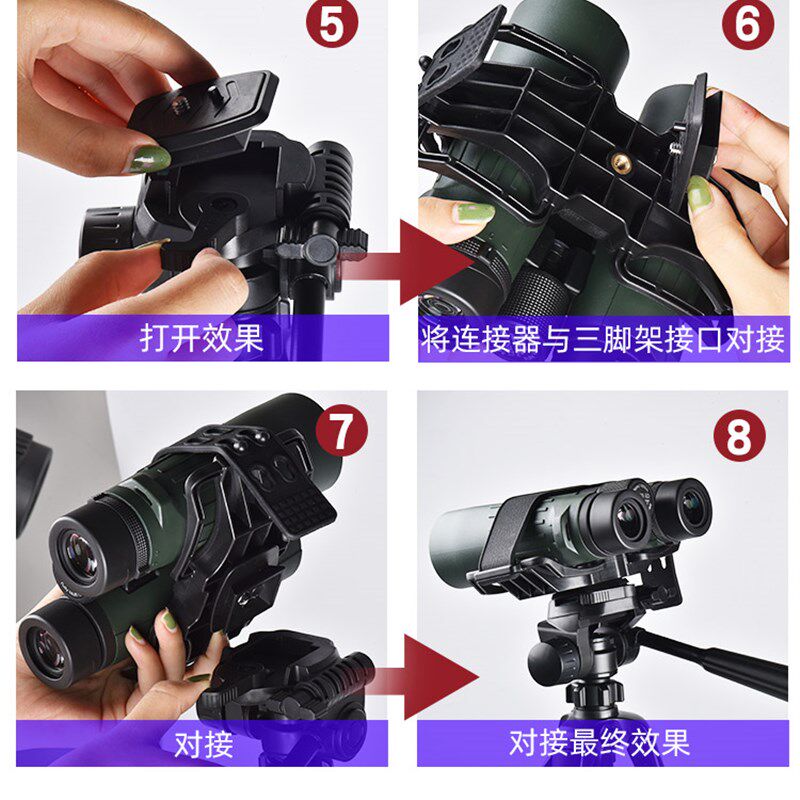 5

打开效果

6

将连接器与三脚架接口对接

7

对接

8

对接最终效果