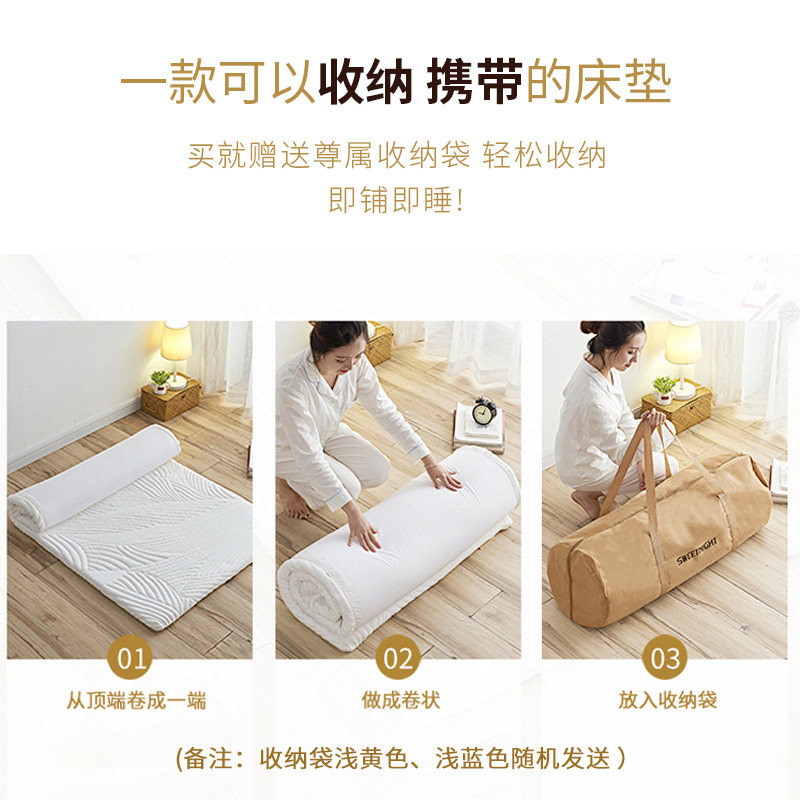 一款可以收纳 携带的床垫

买就赠送尊属收纳袋 轻松收纳
即铺即睡!

SWEETNIGHT

01
从顶端卷成一端

02
做成卷状

03
放入收纳袋

(备注：收纳袋浅黄色、浅蓝色随机发送)