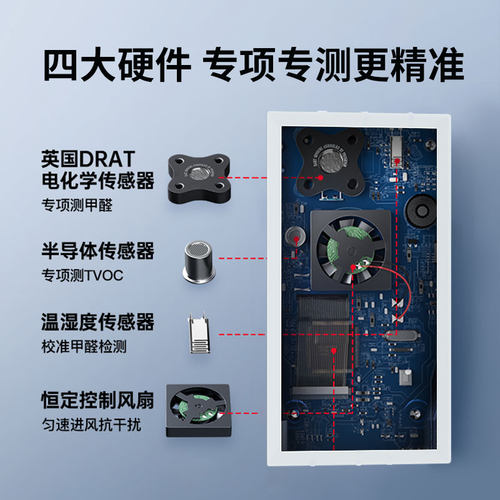 四大硬件 专项专测更精准

英国DRAT
电化学传感器
专项测甲醛

半导体传感器
专项测TVOC

温湿度传感器
校准甲醛检测

恒定控制风扇
匀速进风抗干扰