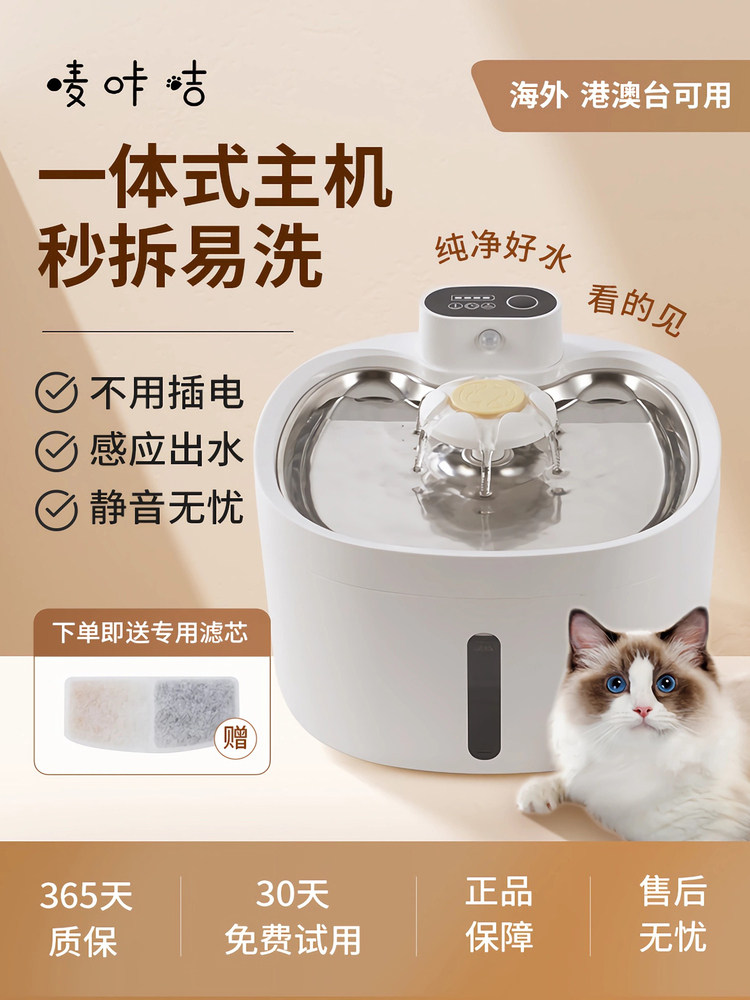 唛咔咭

海外 港澳台可用

一体式主机
秒拆易洗

纯净好水
看的见

不用插电
感应出水
静音无忧

下单即送专用滤芯

赠

365天
质保

30天
免费试用

正品
保障

售后
无忧