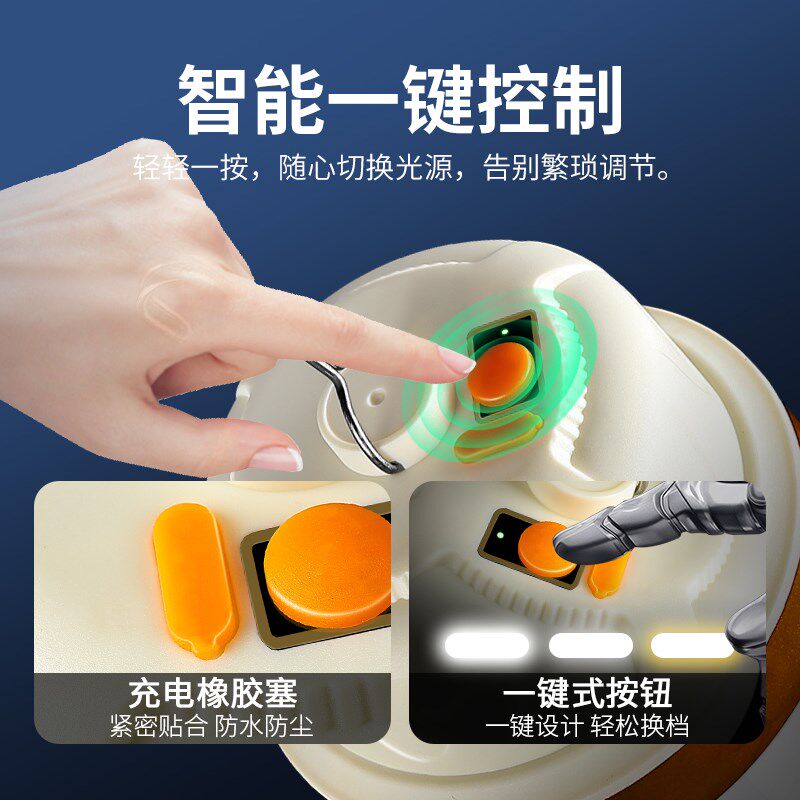 智能一键控制

轻轻一按，随心切换光源，告别繁琐调节。

充电橡胶塞
紧密贴合 防水防尘

一键式按钮
一键设计 轻松换档