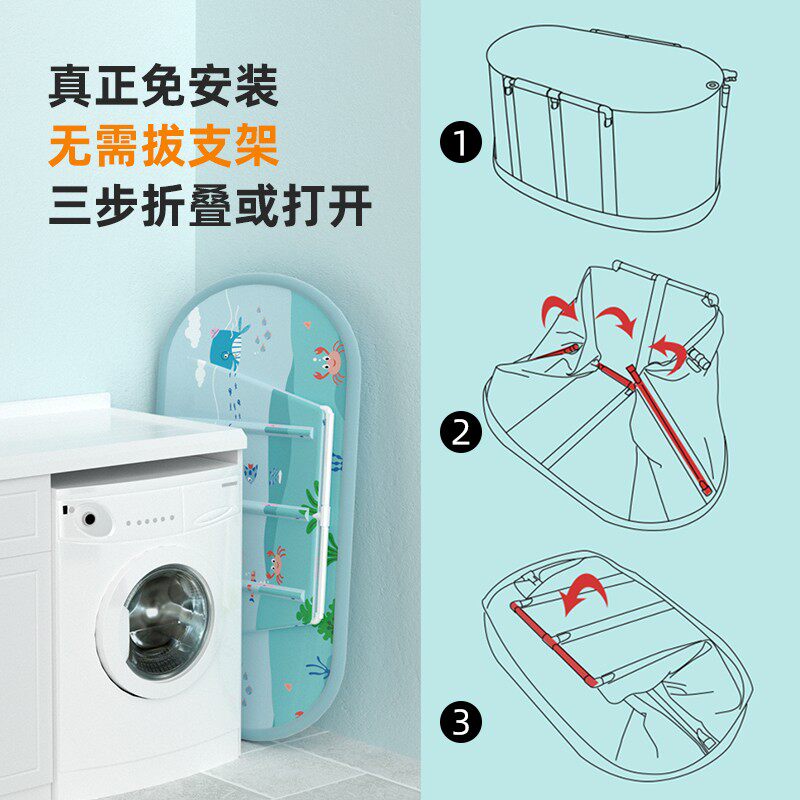 真正免安装
无需拔支架
三步折叠或打开

1

2

3