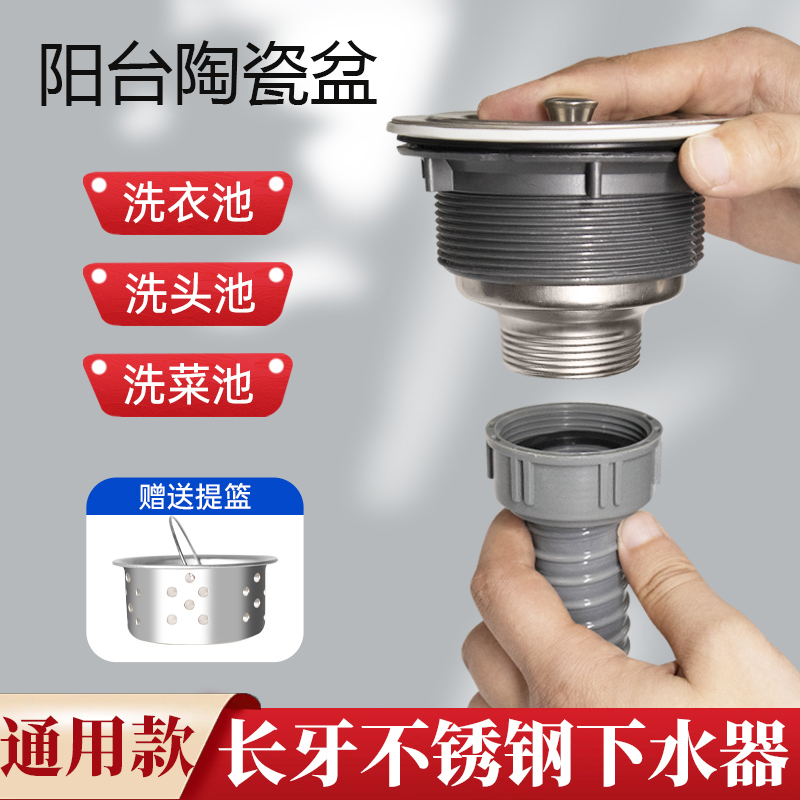 阳台陶瓷盆

洗衣池

洗头池

洗菜池

赠送提篮

通用款

长牙不锈钢下水器