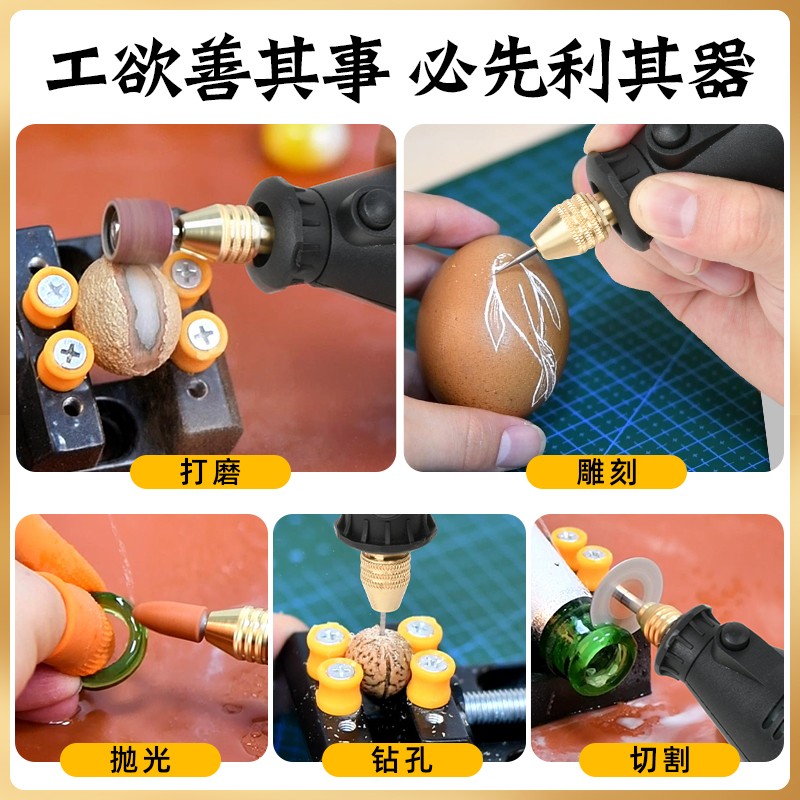 工欲善其事 必先利其器

打磨

雕刻

抛光

钻孔

切割