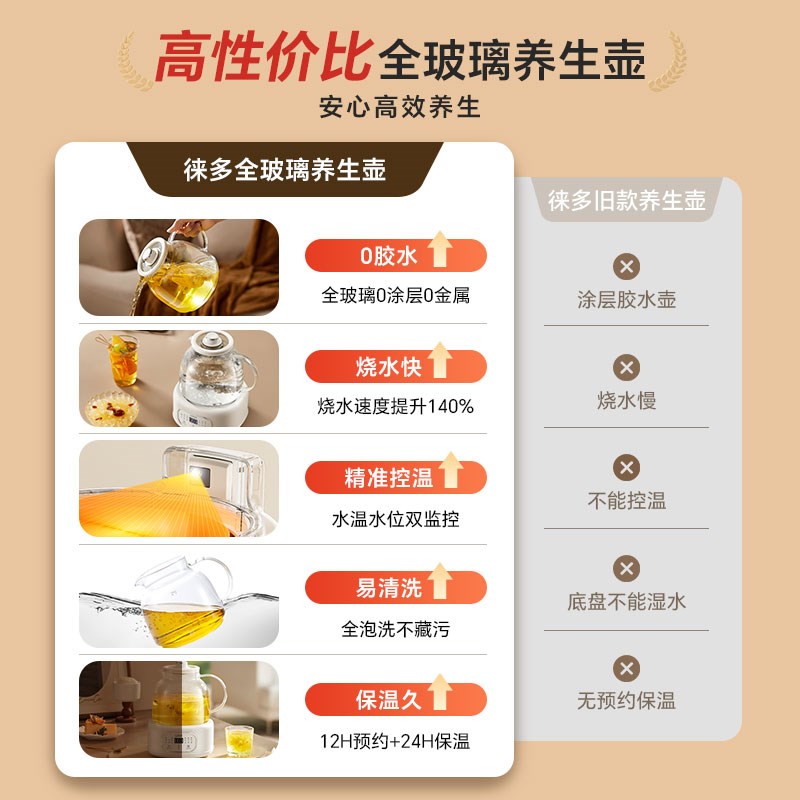 高性价比全玻璃养生壶
安心高效养生

徕多全玻璃养生壶

0胶水
全玻璃0涂层0金属

烧水快
烧水速度提升140%

精准控温
水温水位双监控

易清洗
全泡洗不藏污

保温久
12H预约+24H保温

徕多旧款养生壶

涂层胶水壶

烧水慢

不能控温

底盘不能湿水

无预约保温