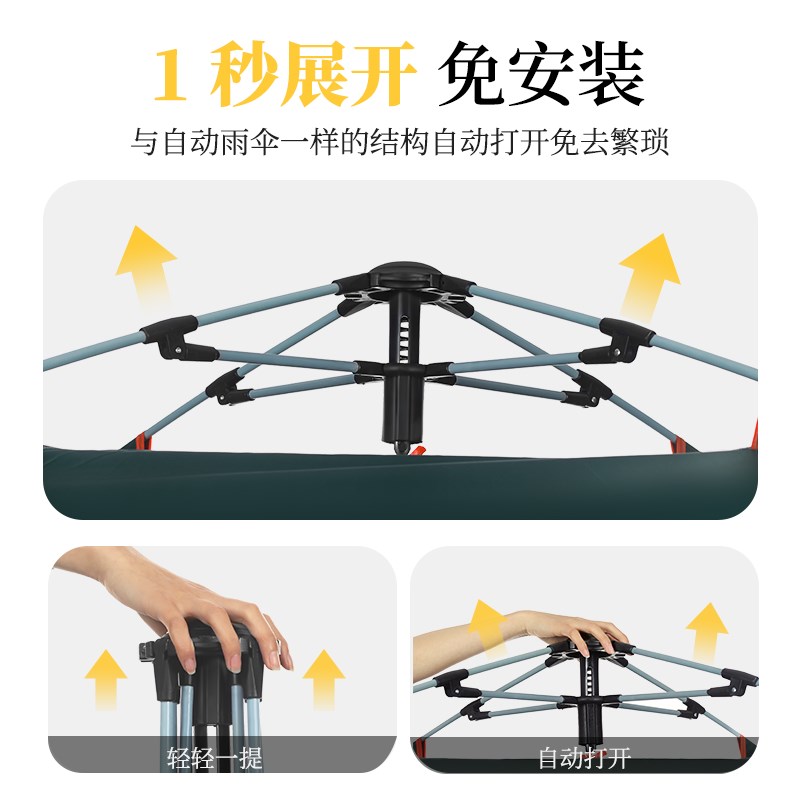 1 秒展开 免安装

与自动雨伞一样的结构自动打开免去繁琐

轻轻一提

自动打开