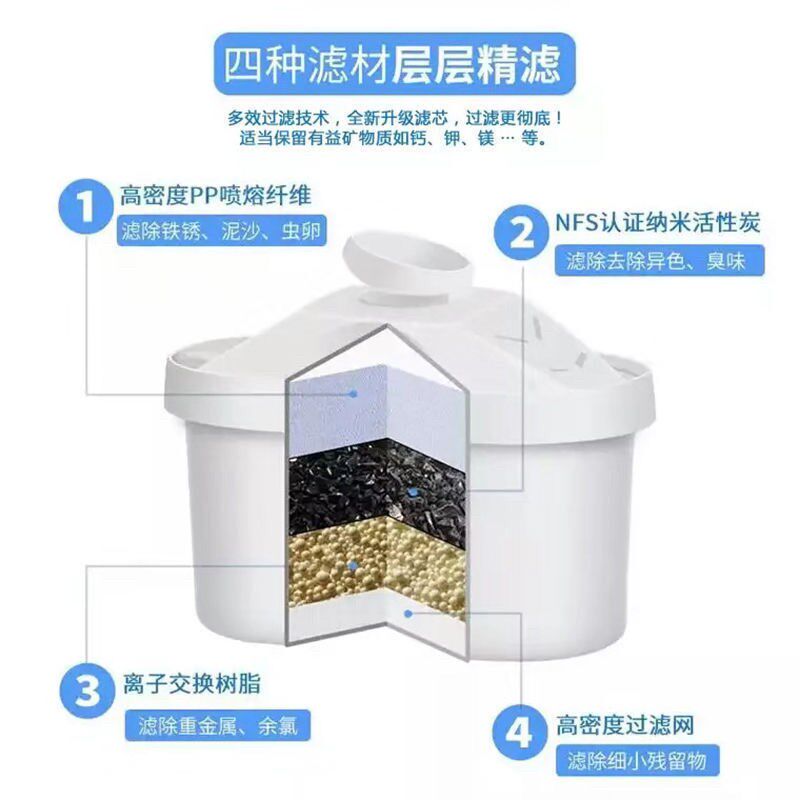 四种滤材层层精滤

多效过滤技术，全新升级滤芯，过滤更彻底！
适当保留有益矿物质如钙、钾、镁 … 等。

1 高密度PP喷熔纤维
滤除铁锈、泥沙、虫卵

2 NFS认证纳米活性炭
滤除去除异色、臭味

3 离子交换树脂
滤除重金属、余氯

4 高密度过滤网
滤除细小残留物