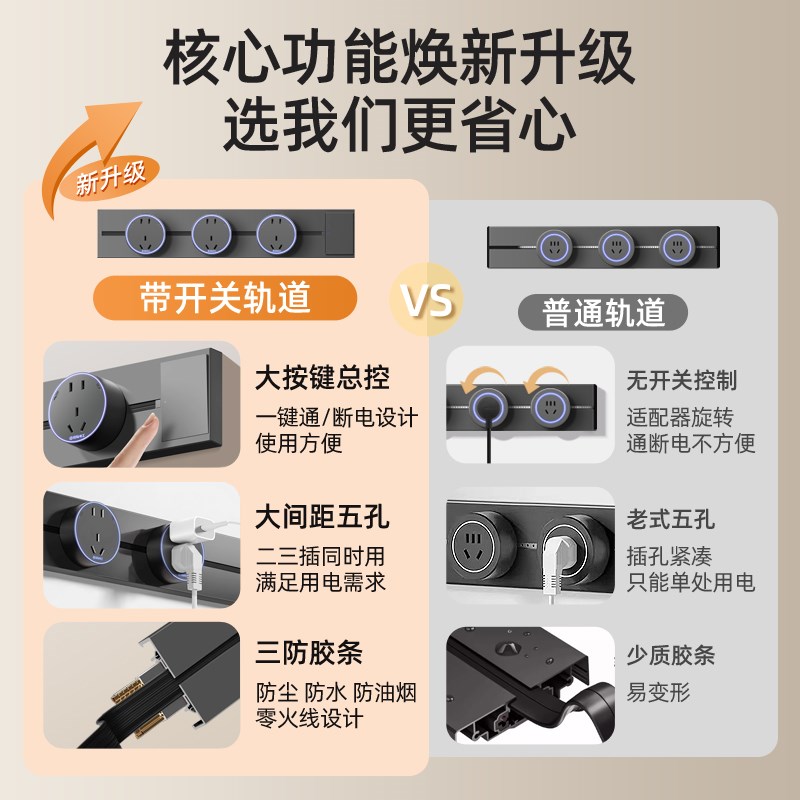 核心功能焕新升级
选我们更省心

新升级

带开关轨道

大按键总控
一键通/断电设计
使用方便

大间距五孔
二三插同时用
满足用电需求

三防胶条
防尘 防水 防油烟
零火线设计

VS

普通轨道

无开关控制
适配器旋转
通断电不方便

老式五孔
插孔紧凑
只能单处用电

少质胶条
易变形