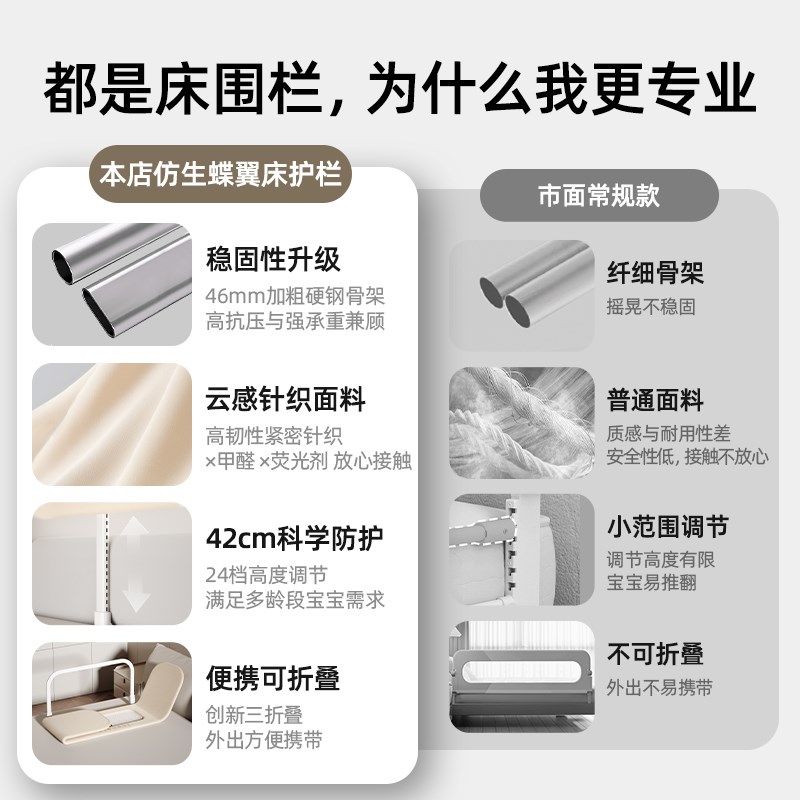 都是床围栏，为什么我更专业

本店仿生蝶翼床护栏

稳固性升级
46mm加粗硬钢骨架
高抗压与强承重兼顾

云感针织面料
高韧性紧密针织
×甲醛 ×荧光剂 放心接触

42cm科学防护
24档高度调节
满足多龄段宝宝需求

便携可折叠
创新三折叠
外出方便携带

市面常规款

纤细骨架
摇晃不稳固

普通面料
质感与耐用性差
安全性低，接触不放心

小范围调节
调节高度有限
宝宝易推翻

不可折叠
外出不易携带