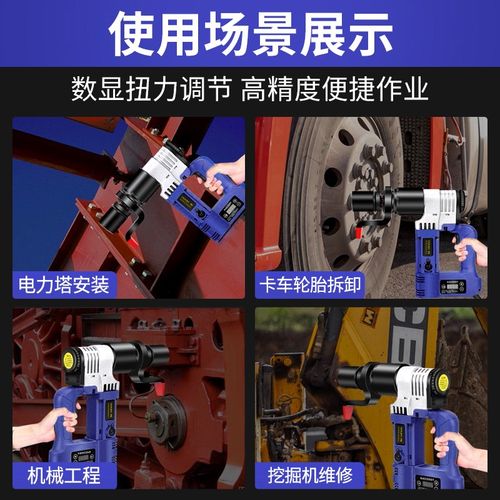 使用场景展示

数显扭力调节 高精度便捷作业

电力塔安装

卡车轮胎拆卸

机械工程

挖掘机维修