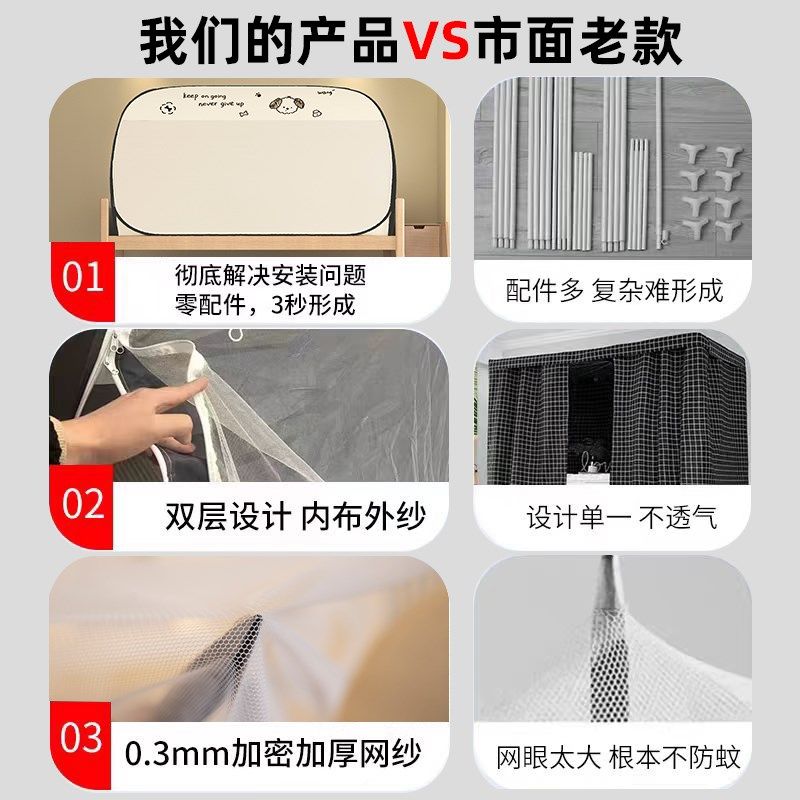 我们的产品VS市面老款

keep on going never give up

wang

01

彻底解决安装问题
零配件，3秒形成

配件多 复杂难形成

02

双层设计 内布外纱

设计单一 不透气

03

0.3mm加密加厚网纱

网眼太大 根本不防蚊