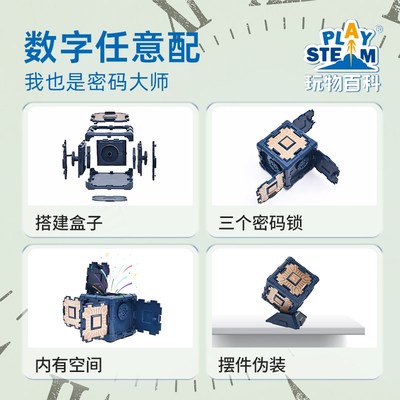 数字任意配
我也是密码大师

PLAY STEAM®
玩物百科

搭建盒子

三个密码锁

内有空间

摆件伪装