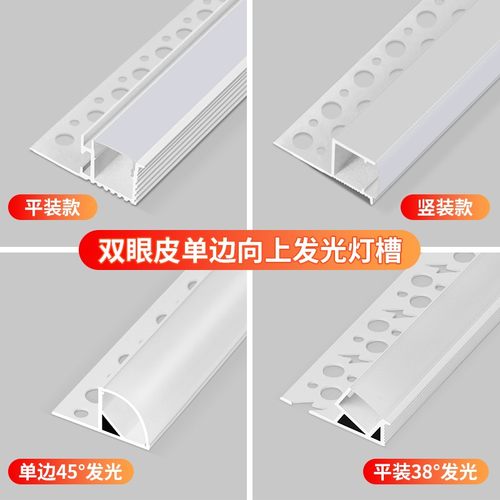 平装款

竖装款

双眼皮单边向上发光灯槽

单边45°发光

平装38°发光