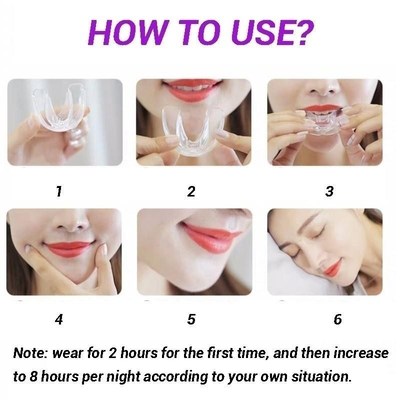 HOW TO USE?

1

2

3

4

5

6

Note: wear for 2 hours for the first time, and then increase to 8 hours per night according to your own situation.